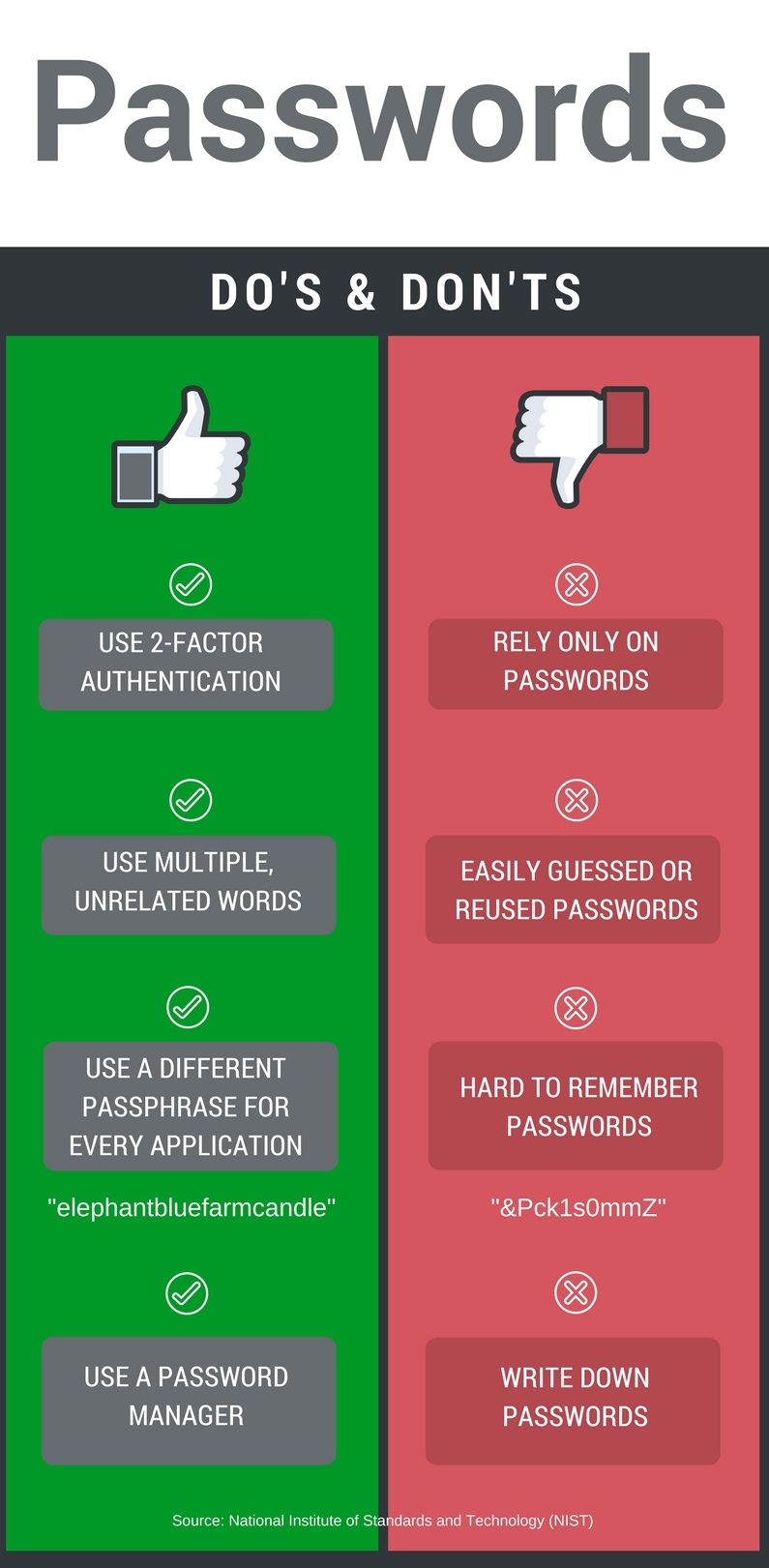 Passwords

DO'S & DON'TS

USE 2-FACTOR AUTHENTICATION

USE MULTIPLE, UNRELATED WORDS

USE A DIFFERENT PASSPHRASE FOR EVERY APPLICATION

"elephantbluefarmcandle"

USE A PASSWORD MANAGER

RELY ONLY ON PASSWORDS

EASILY GUESSED OR REUSED PASSWORDS

HARD TO REMEMBER PASSWORDS

"&Pck1s0mmZ"

WRITE DOWN PASSWORDS

Source: National Institute of Standards and Technology (NIST)